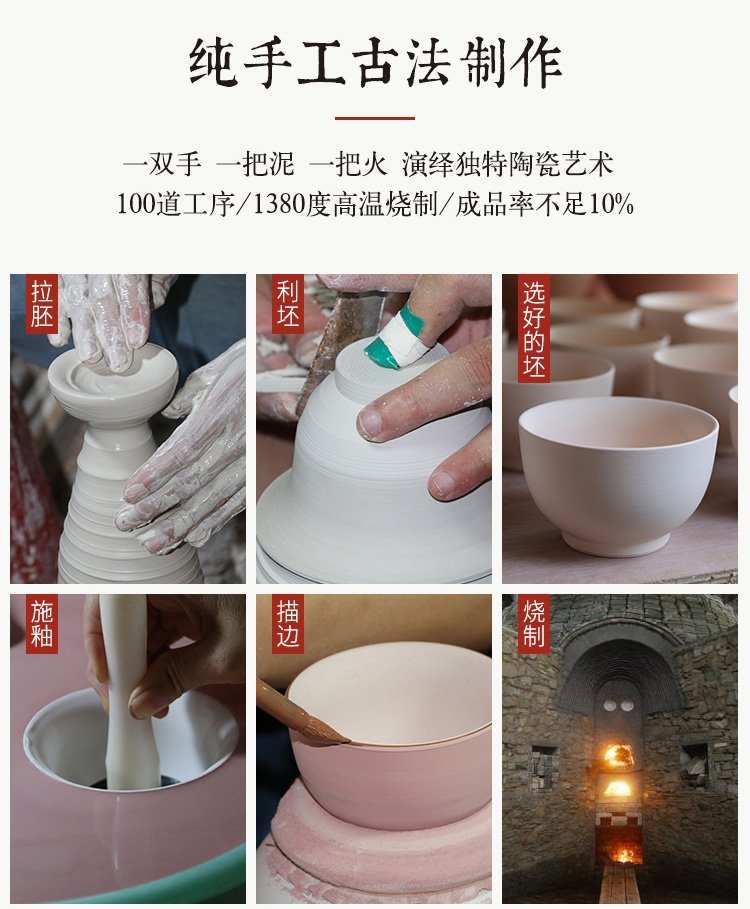 纯手工古法制作

一双手 一把泥 一把火 演绎独特陶瓷艺术
100道工序/1380度高温烧制/成品率不足10%

拉胚

利坯

选好的坯

施釉

描边

烧制